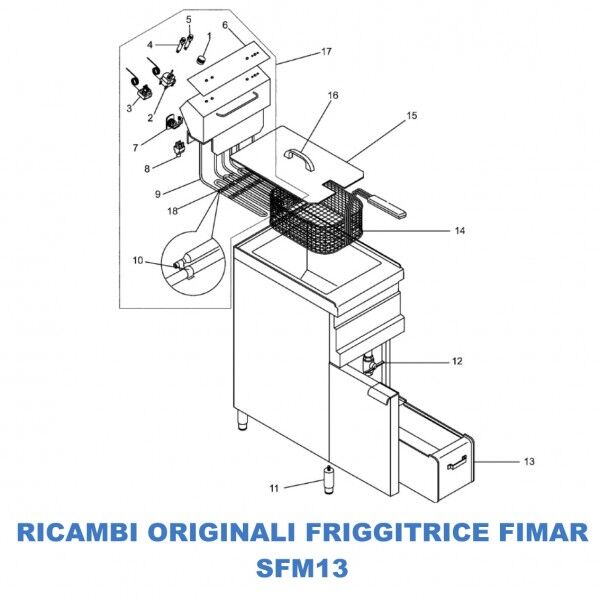 5
6
4
1
17
3
2
16
15
7
8
9
18
14
10
12
13
11

RICAMBI ORIGINALI FRIGGITRICE FIMAR SFM13